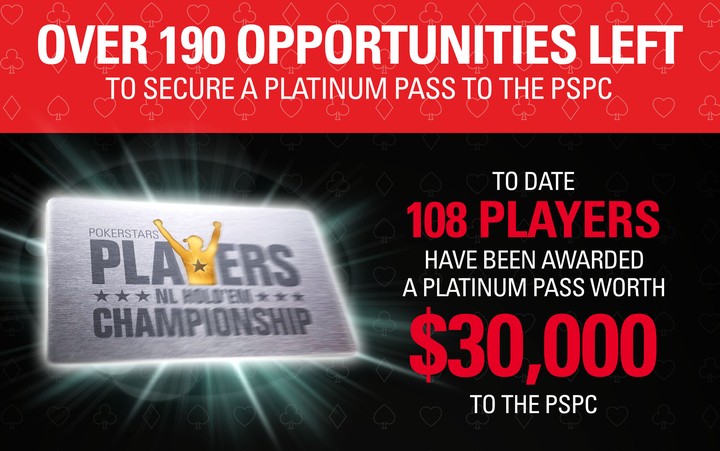 OVER 190 OPPORTUNITIES LEFT
TO SECURE A PLATINUM PASS TO THE PSPC

POKERSTARS
PLAYERS
NL HOLD'EM
CHAMPIONSHIP

TO DATE
108 PLAYERS
HAVE BEEN AWARDED
A PLATINUM PASS WORTH
$30,000
TO THE PSPC